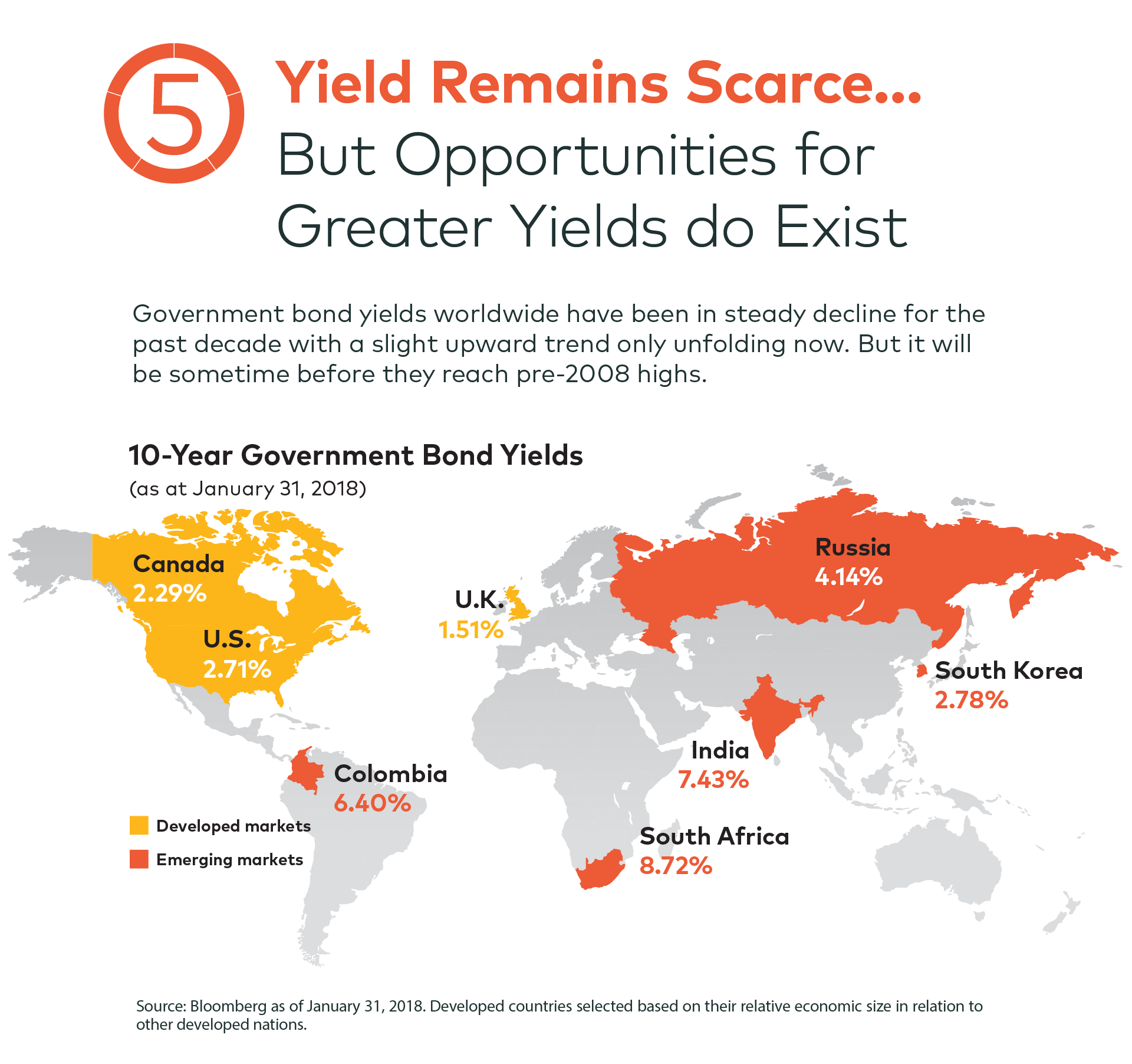 5

Yield Remains Scarce...
But Opportunities for Greater Yields do Exist

Government bond yields worldwide have been in steady decline for the past decade with a slight upward trend only unfolding now. But it will be sometime before they reach pre-2008 highs.

10-Year Government Bond Yields
(as at January 31, 2018)

Canada
2.29%

U.S.
2.71%

U.K.
1.51%

Russia
4.14%

South Korea
2.78%

India
7.43%

Colombia
6.40%

South Africa
8.72%

Developed markets

Emerging markets

Source: Bloomberg as of January 31, 2018. Developed countries selected based on their relative economic size in relation to other developed nations.