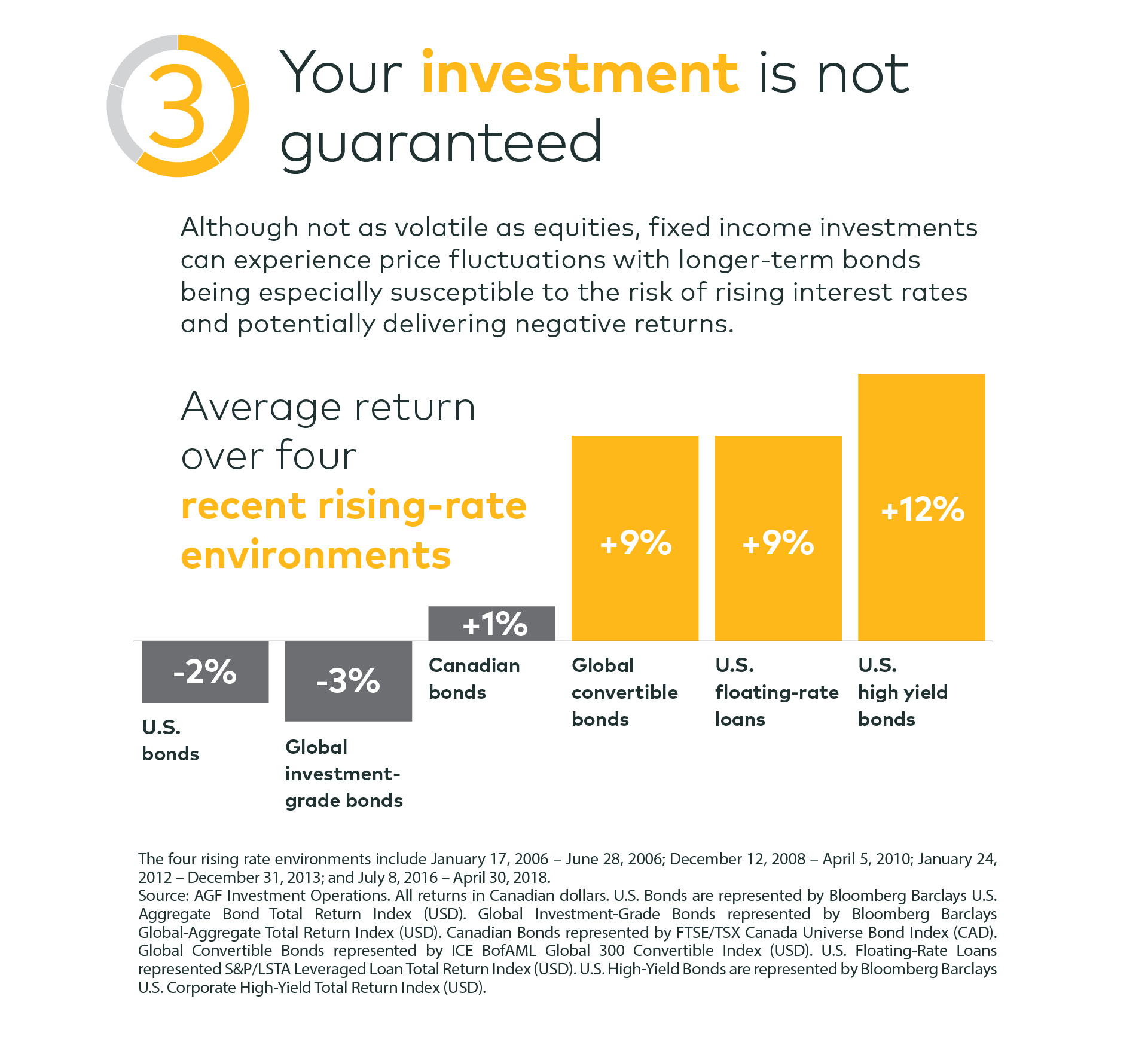 3

Your investment is not guaranteed

Although not as volatile as equities, fixed income investments can experience price fluctuations with longer-term bonds being especially susceptible to the risk of rising interest rates and potentially delivering negative returns.

Average return over four recent rising-rate environments

-2%
U.S. bonds

-3%
Global investment-grade bonds

+1%
Canadian bonds

+9%
Global convertible bonds

+9%
U.S. floating-rate loans

+12%
U.S. high yield bonds

The four rising rate environments include January 17, 2006 – June 28, 2006; December 12, 2008 – April 5, 2010; January 24, 2012 – December 31, 2013; and July 8, 2016 – April 30, 2018.
Source: AGF Investment Operations. All returns in Canadian dollars. U.S. Bonds are represented by Bloomberg Barclays U.S. Aggregate Bond Total Return Index (USD). Global Investment-Grade Bonds represented by Bloomberg Barclays Global-Aggregate Total Return Index (USD). Canadian Bonds represented by FTSE/TSX Canada Universe Bond Index (CAD). Global Convertible Bonds represented by ICE BofAML Global 300 Convertible Index (USD). U.S. Floating-Rate Loans represented S&P/LSTA Leveraged Loan Total Return Index (USD). U.S. High-Yield Bonds are represented by Bloomberg Barclays U.S. Corporate High-Yield Total Return Index (USD).