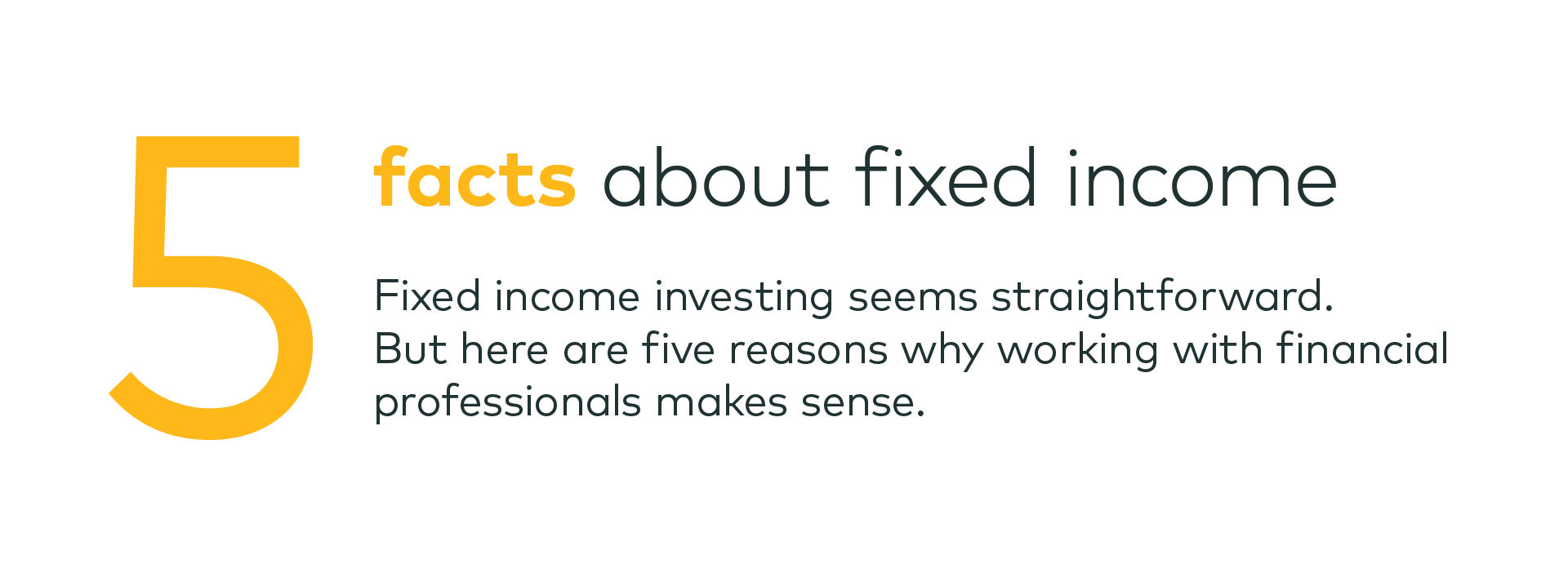 5 facts about fixed income

Fixed income investing seems straightforward. But here are five reasons why working with financial professionals makes sense.