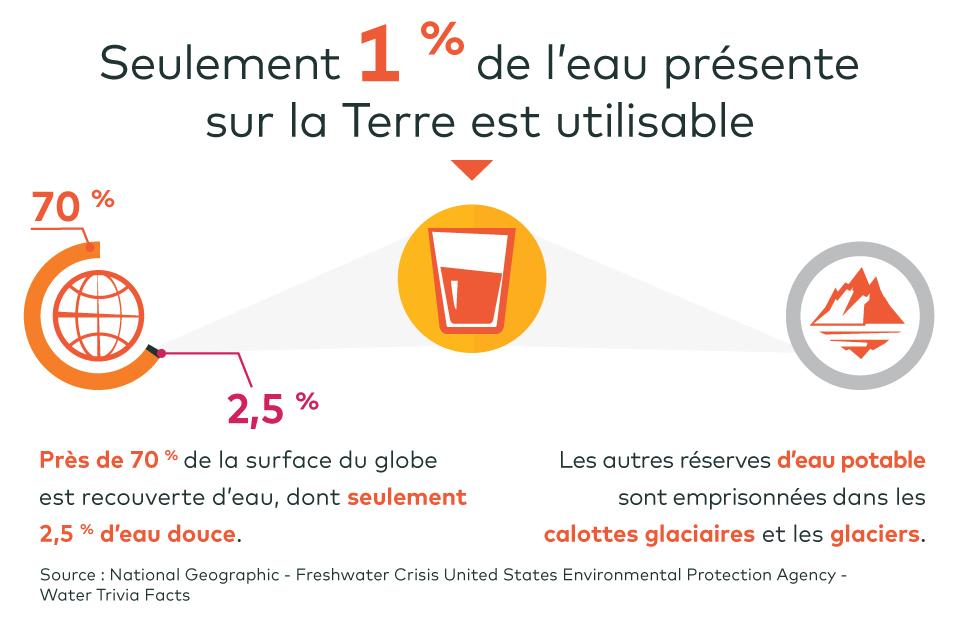 Seulement 1 % de l'eau présente sur la Terre est utilisable

70 %

2,5 %

Près de 70 % de la surface du globe est recouverte d'eau, dont seulement 2,5 % d'eau douce.

Les autres réserves d'eau potable sont emprisonnées dans les calottes glaciaires et les glaciers.

Source : National Geographic - Freshwater Crisis United States Environmental Protection Agency - Water Trivia Facts