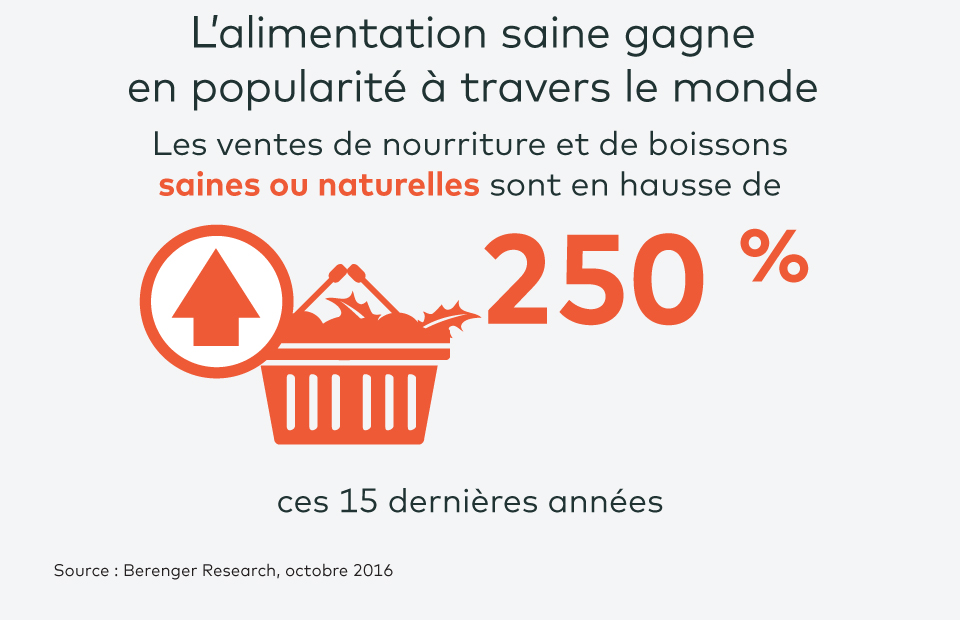 L’alimentation saine gagne en popularité à travers le monde

Les ventes de nourriture et de boissons saines ou naturelles sont en hausse de

250 %

ces 15 dernières années

Source : Berenger Research, octobre 2016