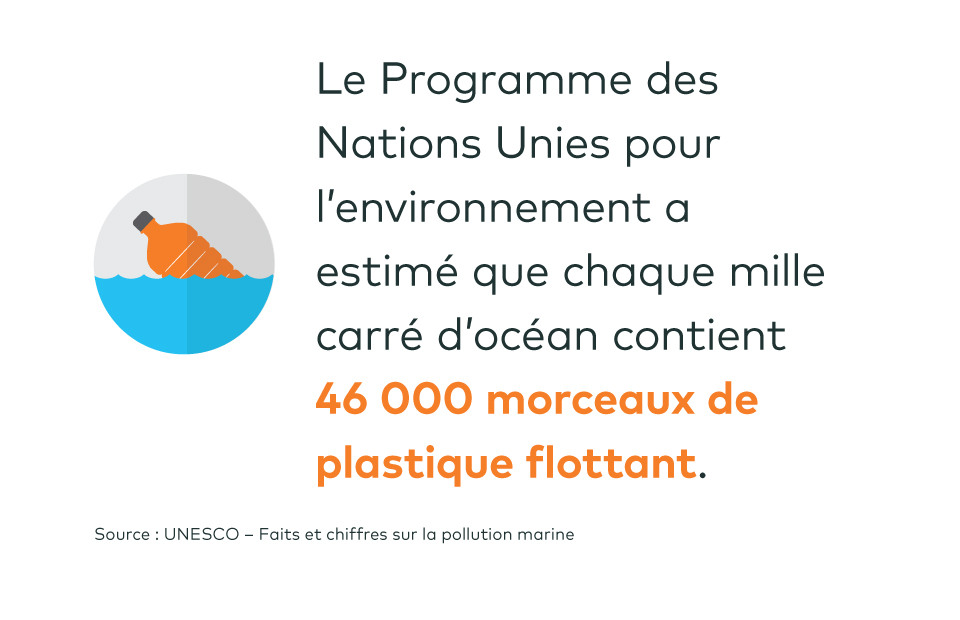 Le Programme des Nations Unies pour l'environnement a estimé que chaque mille carré d'océan contient 46 000 morceaux de plastique flottant.

Source : UNESCO – Faits et chiffres sur la pollution marine