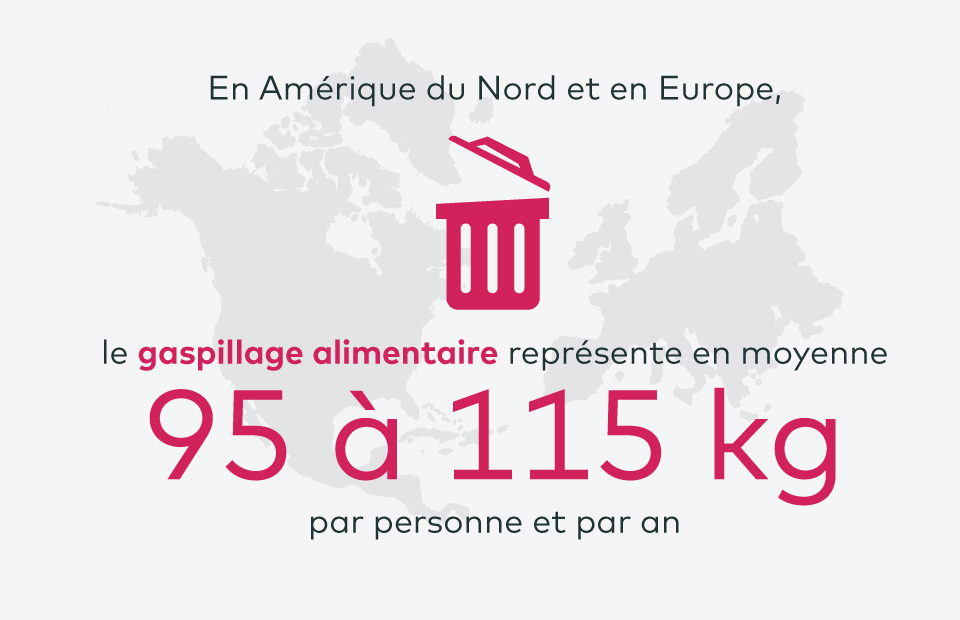 En Amérique du Nord et en Europe,

le gaspillage alimentaire représente en moyenne

95 à 115 kg

par personne et par an