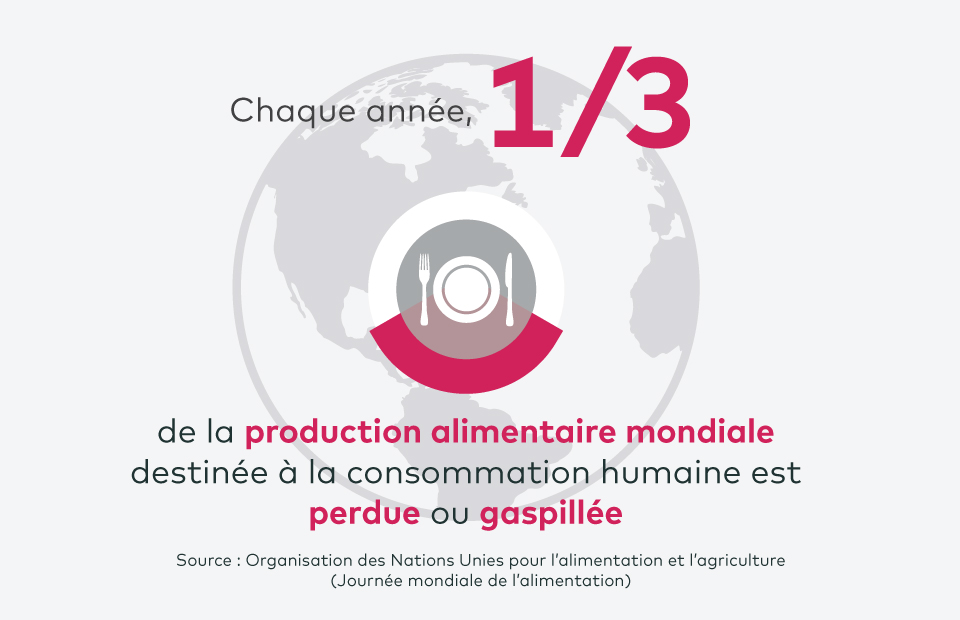 Chaque année, 1/3

de la production alimentaire mondiale destinée à la consommation humaine est perdue ou gaspillée

Source : Organisation des Nations Unies pour l'alimentation et l'agriculture (Journée mondiale de l'alimentation)