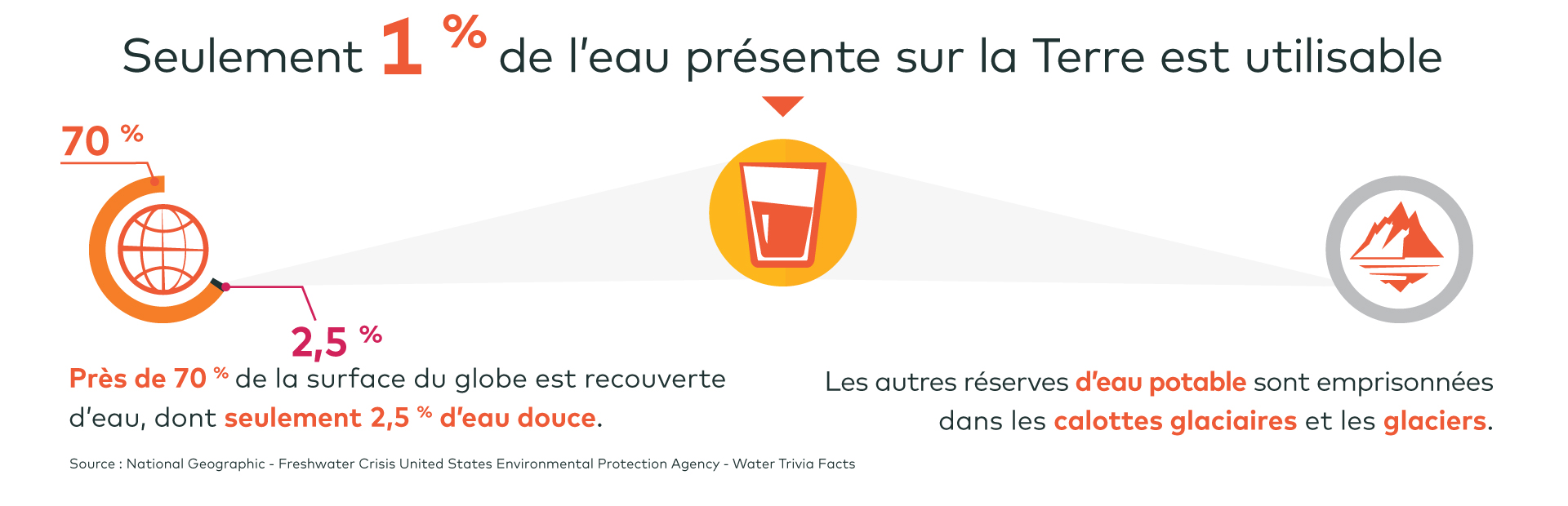 Seulement 1 % de l'eau présente sur la Terre est utilisable

70 %

2,5 %

Près de 70 % de la surface du globe est recouverte d'eau, dont seulement 2,5 % d'eau douce.

Les autres réserves d'eau potable sont emprisonnées dans les calottes glaciaires et les glaciers.

Source : National Geographic - Freshwater Crisis United States Environmental Protection Agency - Water Trivia Facts